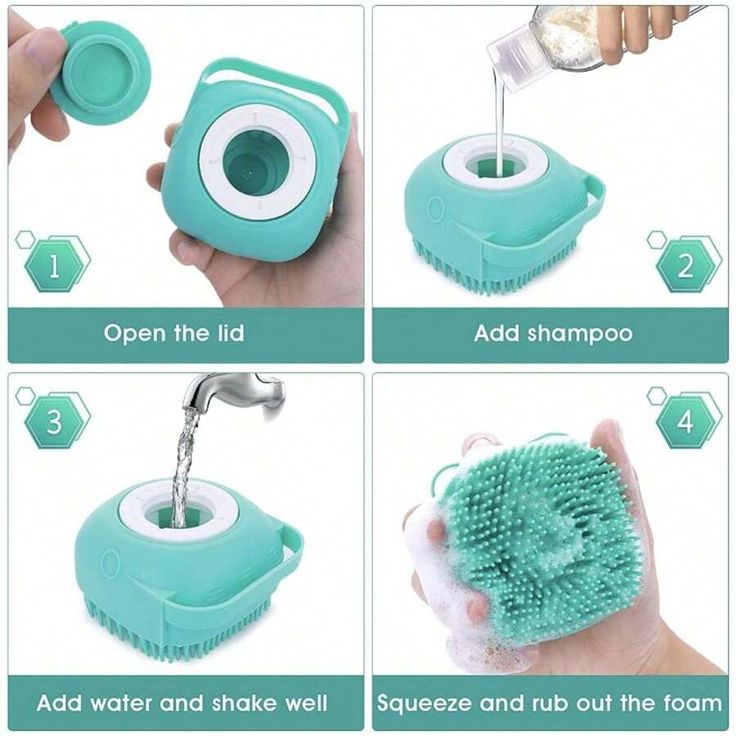 1

Open the lid

2

Add shampoo

3

Add water and shake well

4

Squeeze and rub out the foam